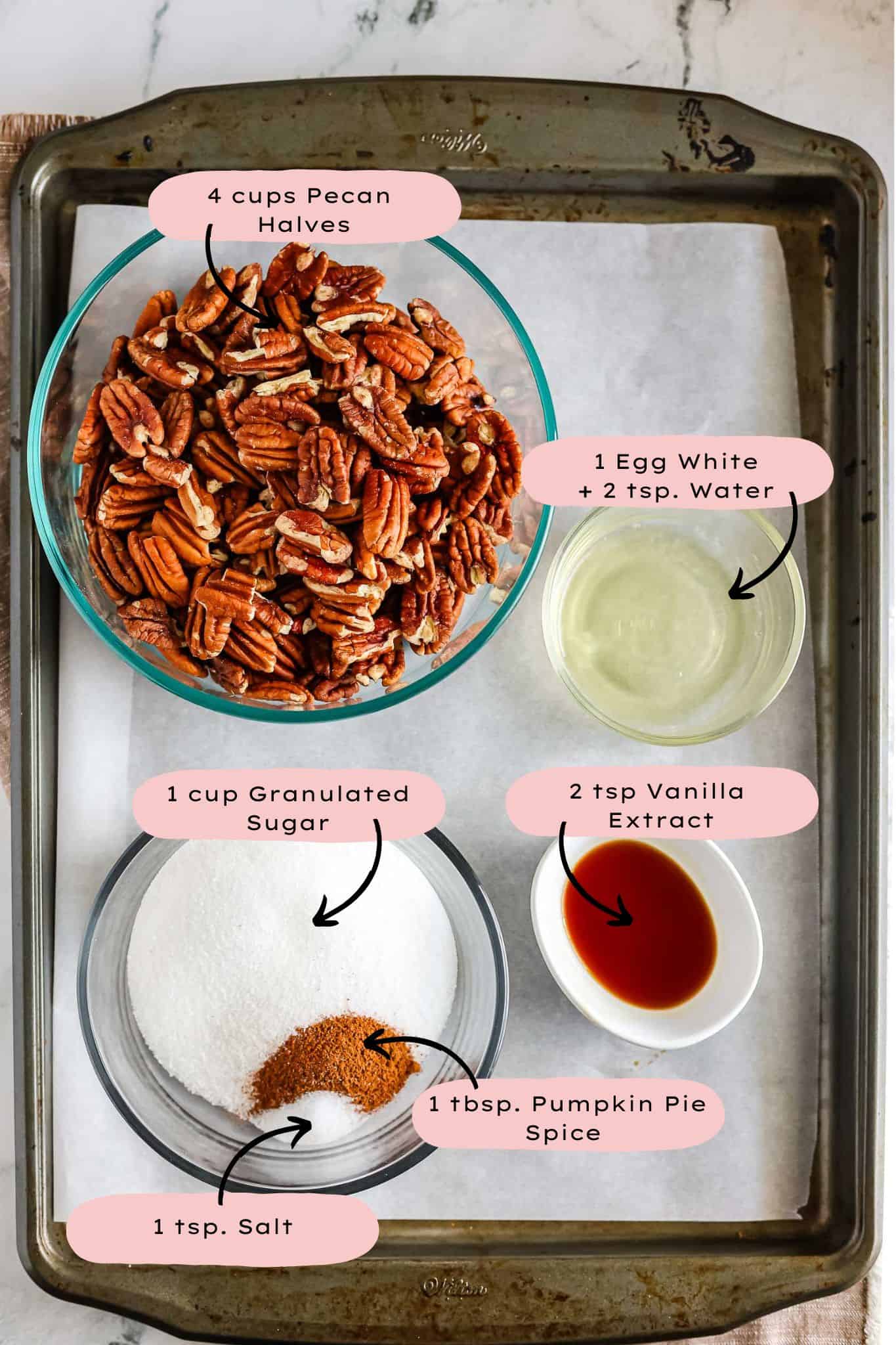 Wilton

4 cups Pecan Halves

1 Egg White + 2 tsp. Water

1 cup Granulated Sugar

2 tsp Vanilla Extract

1 tbsp. Pumpkin Pie Spice

1 tsp. Salt

Wilton